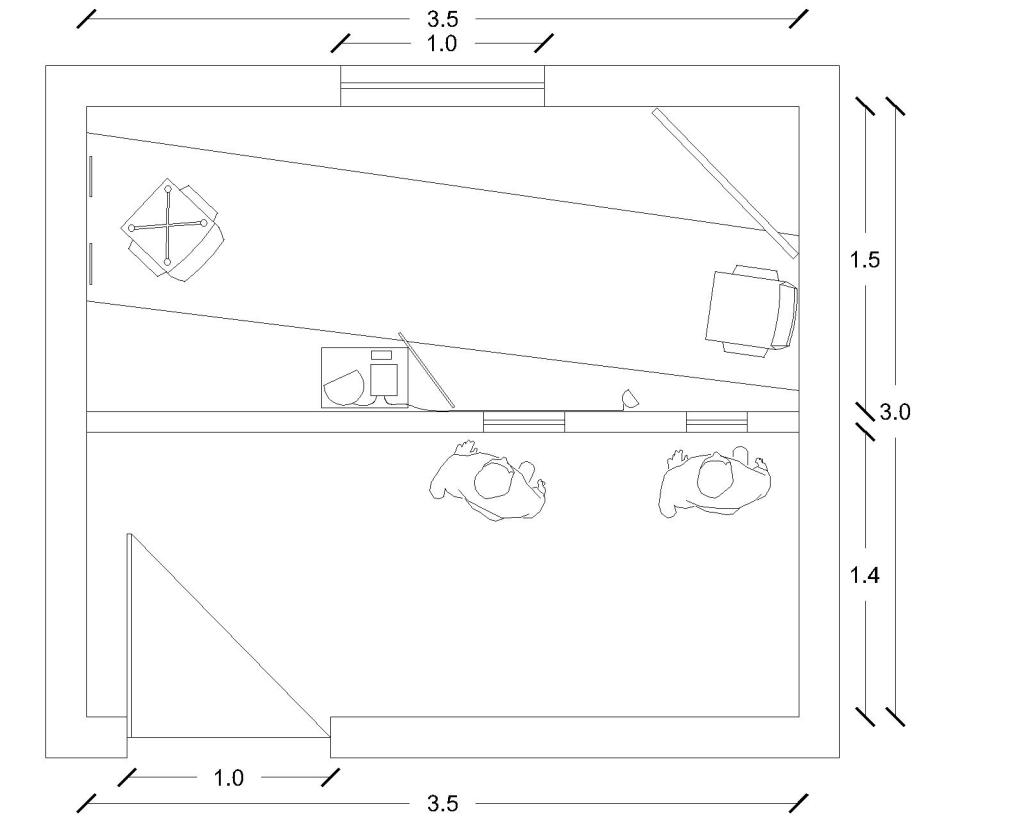 3.5
1.0
1.5
3.0
1.4
1.0
3.5